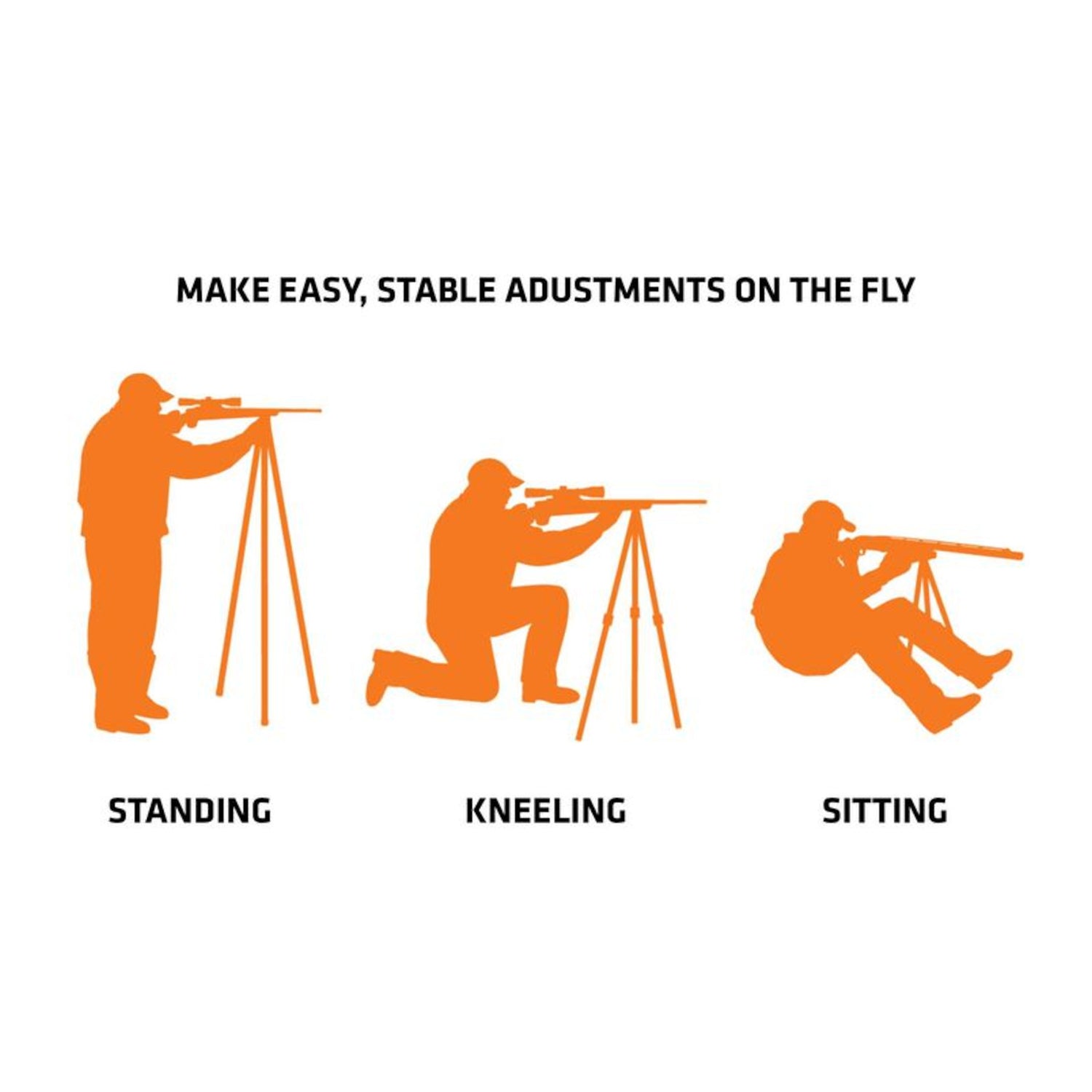 MAKE EASY, STABLE ADUSTMENTS ON THE FLY

STANDING

KNEELING

SITTING